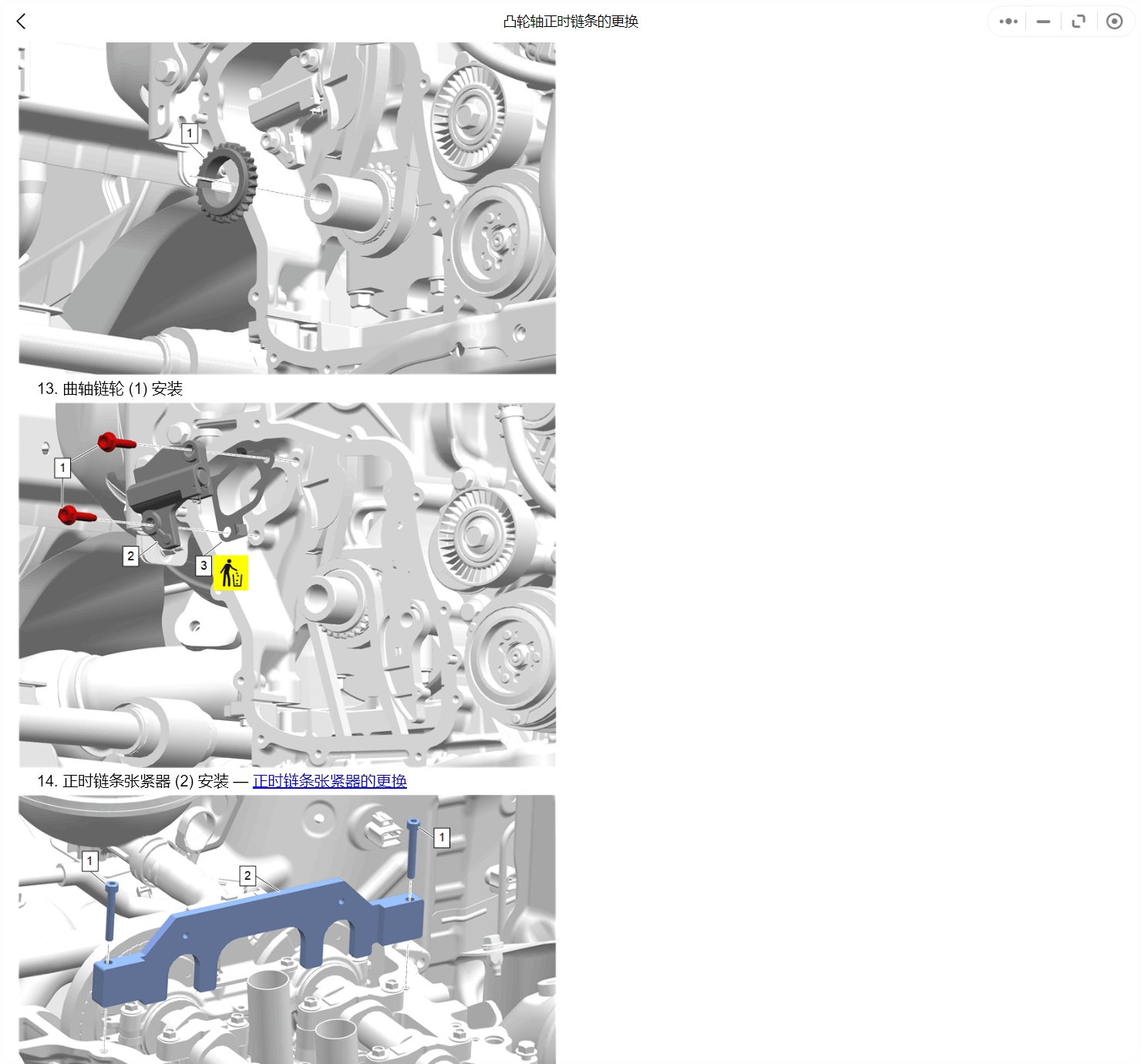 凸轮轴正时链条的更换

1

13. 曲轴链轮 (1) 安装

1
2
3

14. 正时链条张紧器 (2) 安装 — 正时链条张紧器的更换

1
1
2